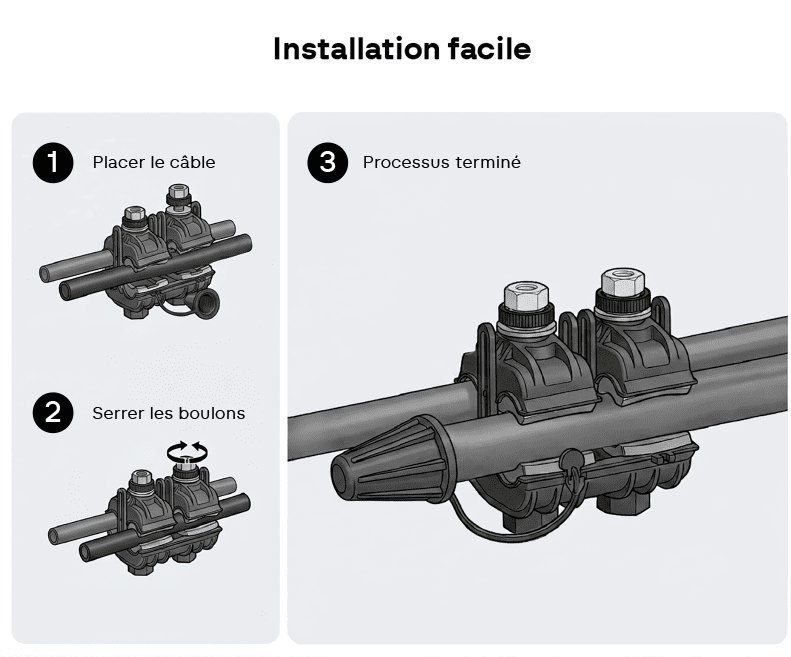 Installation facile

1 Placer le câble

2 Serrer les boulons

3 Processus terminé